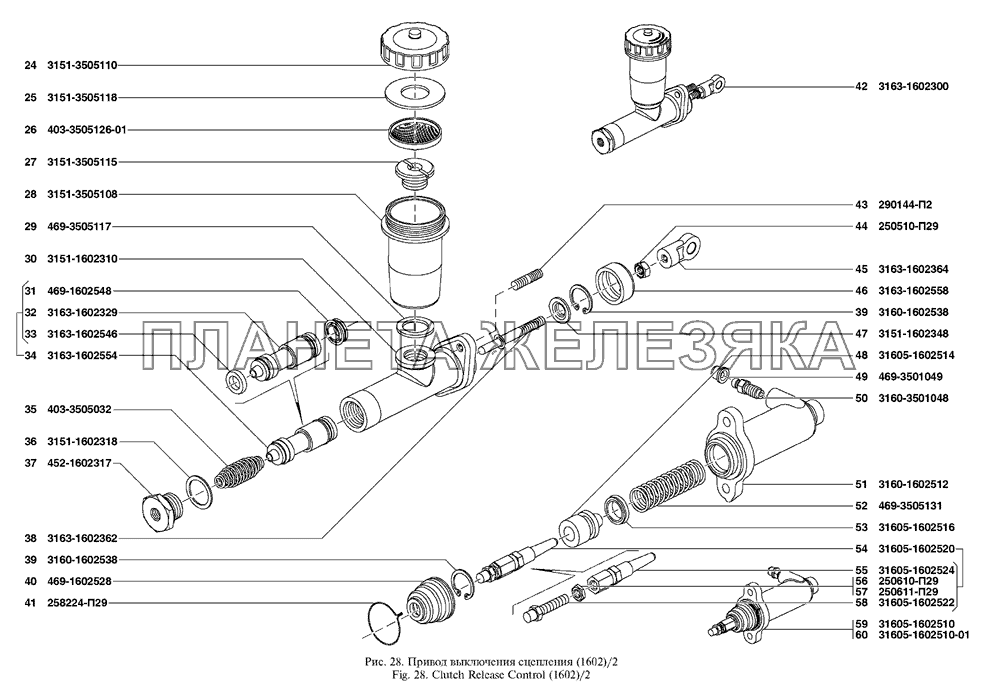 24 3151-3505110
25 3151-3505118
26 403-3505126-01
27 3151-3505115
28 3151-3505108
29 469-3505117
30 3151-1602310
31 469-1602548
32 3163-1602329
33 3163-1602546
34 3163-1602554
35 403-3505032
36 3151-1602318
37 452-1602317
38 3163-1602362
39 3160-1602538
40 469-1602528
41 258224-П29

42 3163-1602300
43 290144-П2
44 250510-П29
45 3163-1602364
46 3163-1602558
39 3160-1602538
47 3151-1602348
48 31605-1602514
49 469-3501049
50 3160-3501048
51 3160-1602512
52 469-3505131
53 31605-1602516
54 31605-1602520
55 31605-1602524
56 250610-П29
57 250611-П29
58 31605-1602522
59 31605-1602510
60 31605-1602510-01

ПЛАНЕТА ЖЕЛЕЗЯКА

Рис. 28. Привод выключения сцепления (1602)/2
Fig. 28. Clutch Release Control (1602)/2